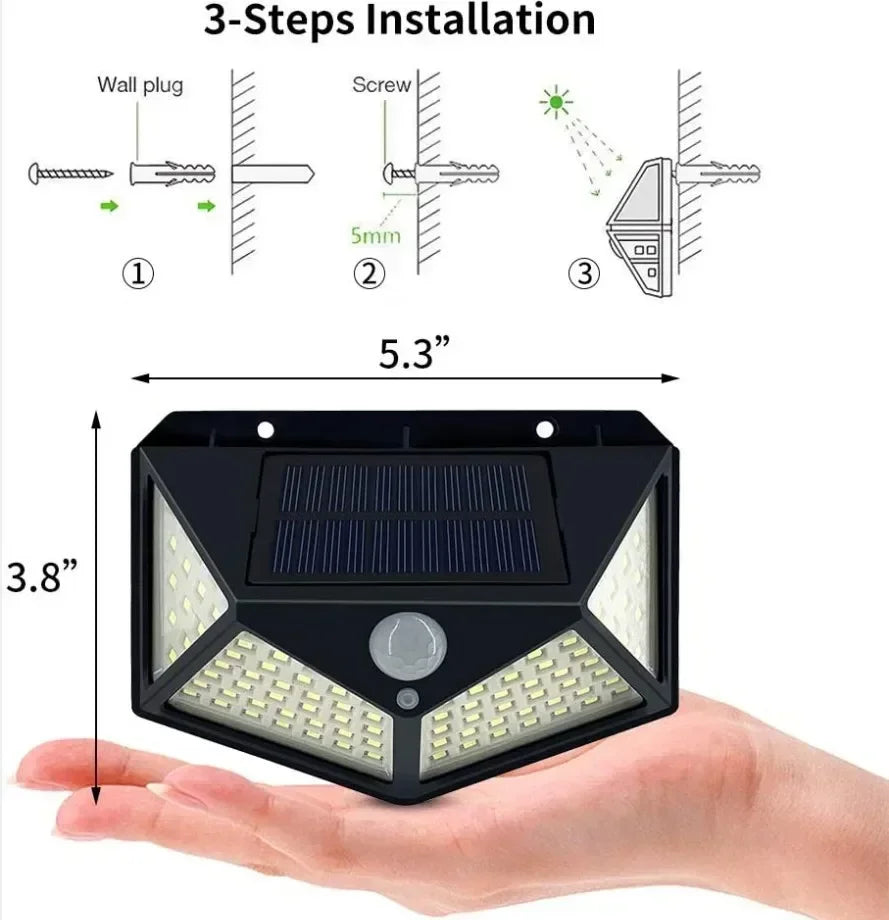 3-Steps Installation

Wall plug

Screw

5mm

①

②

③

5.3”

3.8”